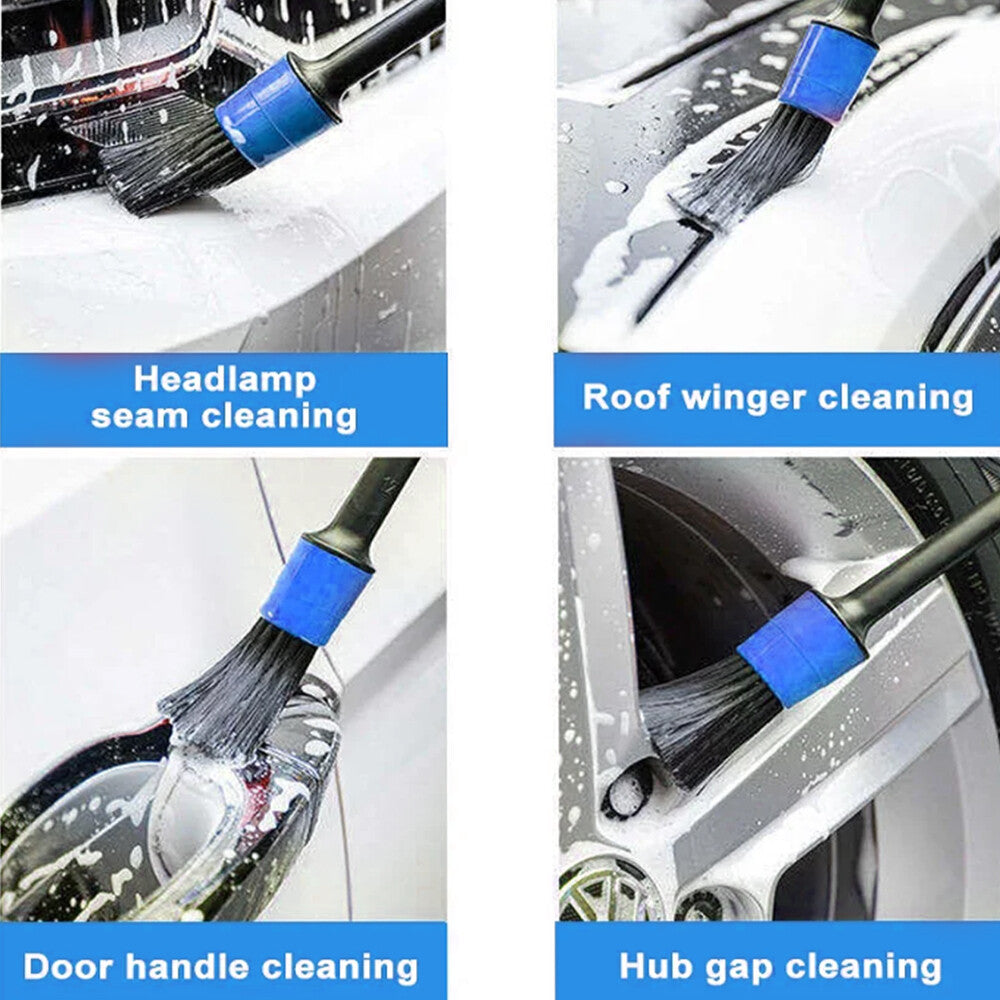 Headlamp seam cleaning

Roof winger cleaning

Door handle cleaning

Hub gap cleaning